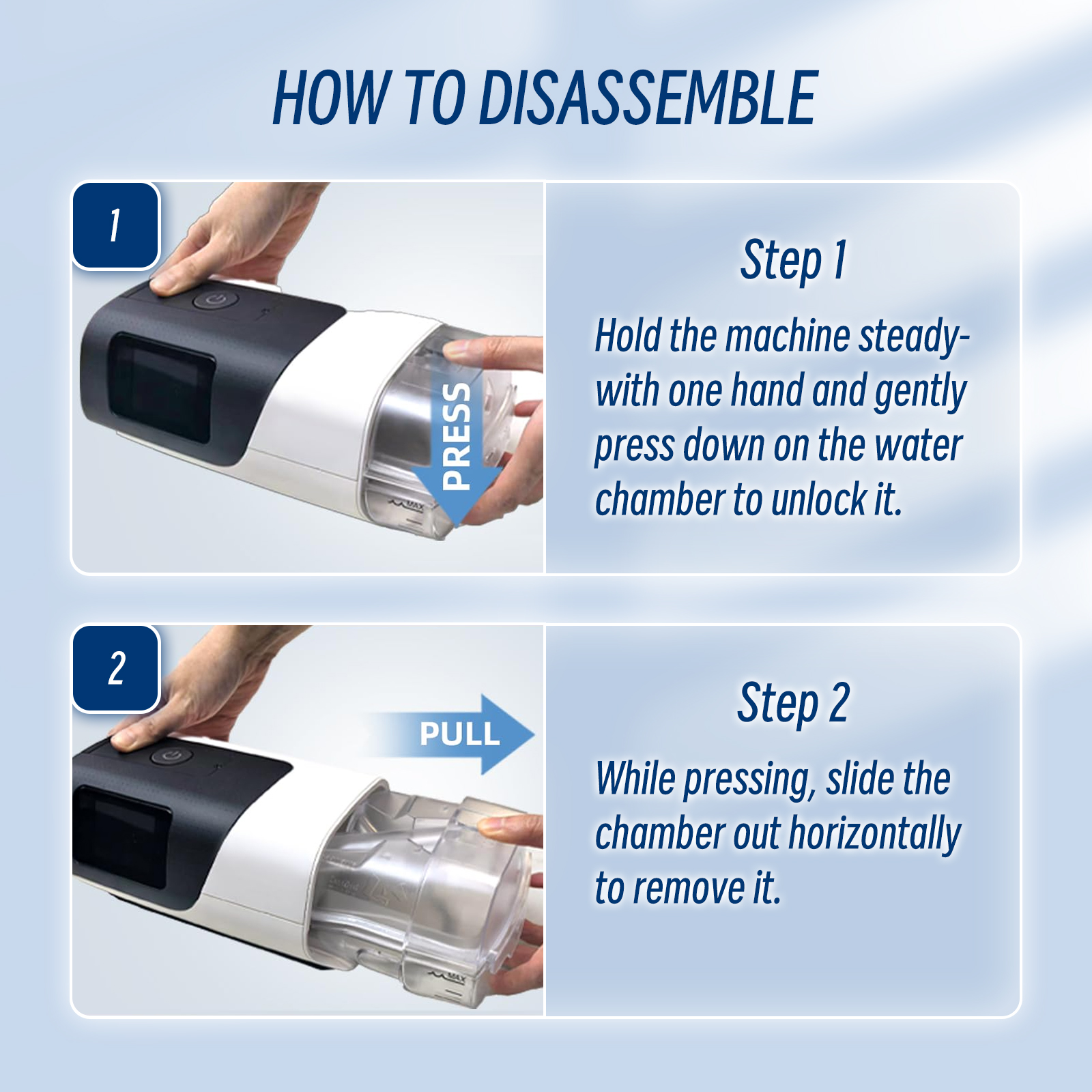 HOW TO DISASSEMBLE

1

PRESS

MAX

Step 1

Hold the machine steady- with one hand and gently press down on the water chamber to unlock it.

2

PULL

MAX

Step 2

While pressing, slide the chamber out horizontally to remove it.