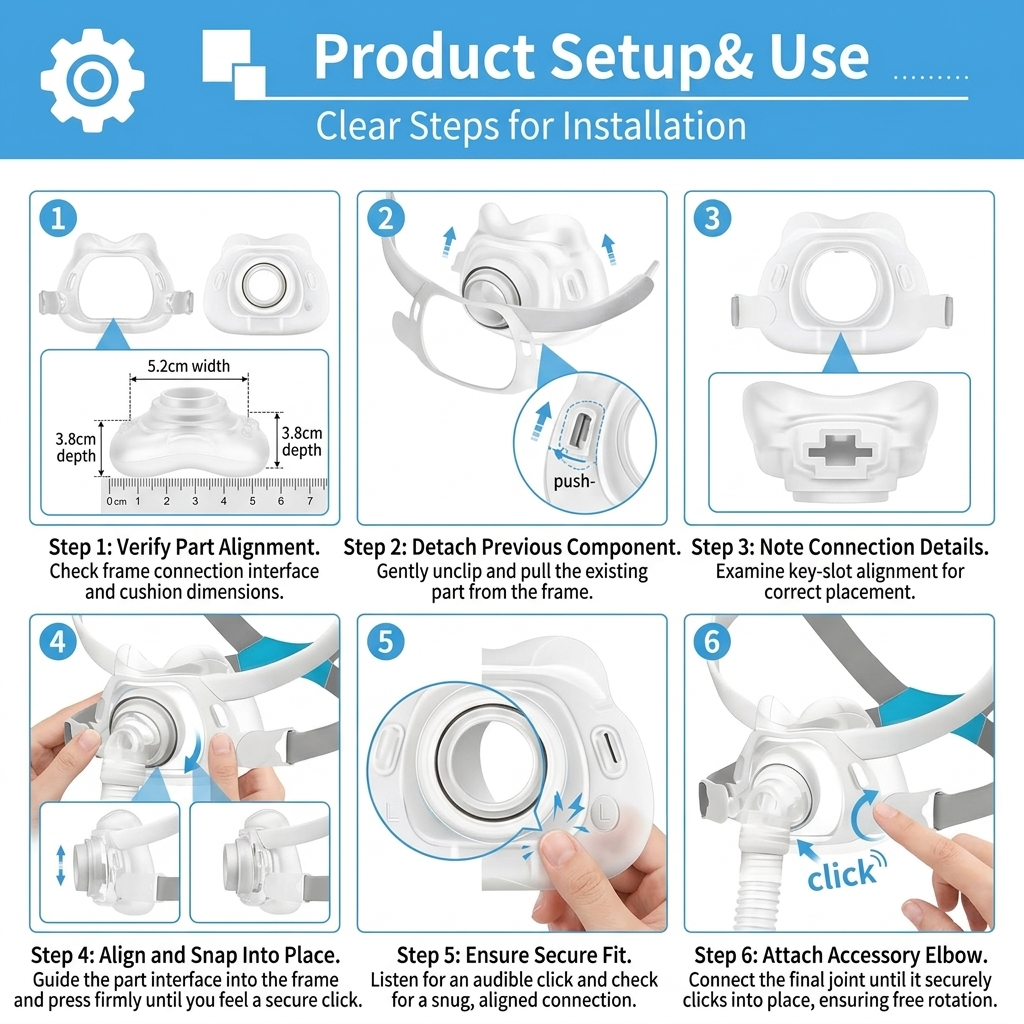 Product Setup& Use

Clear Steps for Installation

1

5.2cm width

3.8cm depth

3.8cm depth

0 cm 1 2 3 4 5 6 7

Step 1: Verify Part Alignment.
Check frame connection interface and cushion dimensions.

2

push-

Step 2: Detach Previous Component.
Gently unclip and pull the existing part from the frame.

3

Step 3: Note Connection Details.
Examine key-slot alignment for correct placement.

4

Step 4: Align and Snap Into Place.
Guide the part interface into the frame and press firmly until you feel a secure click.

5

L

L

Step 5: Ensure Secure Fit.
Listen for an audible click and check for a snug, aligned connection.

6

click

Step 6: Attach Accessory Elbow.
Connect the final joint until it securely clicks into place, ensuring free rotation.