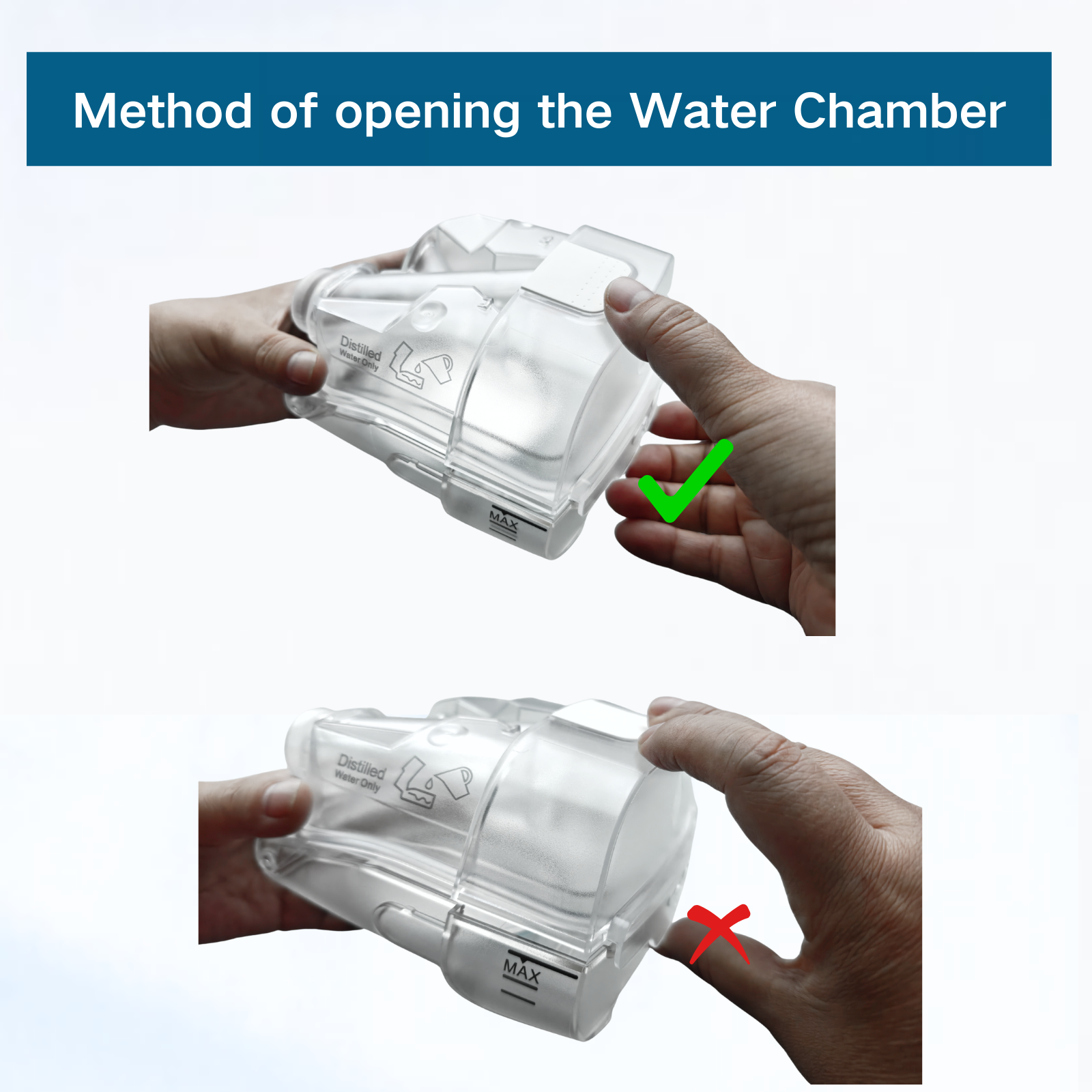 Method of opening the Water Chamber

Distilled
Water Only

MAX

Distilled
Water Only

MAX